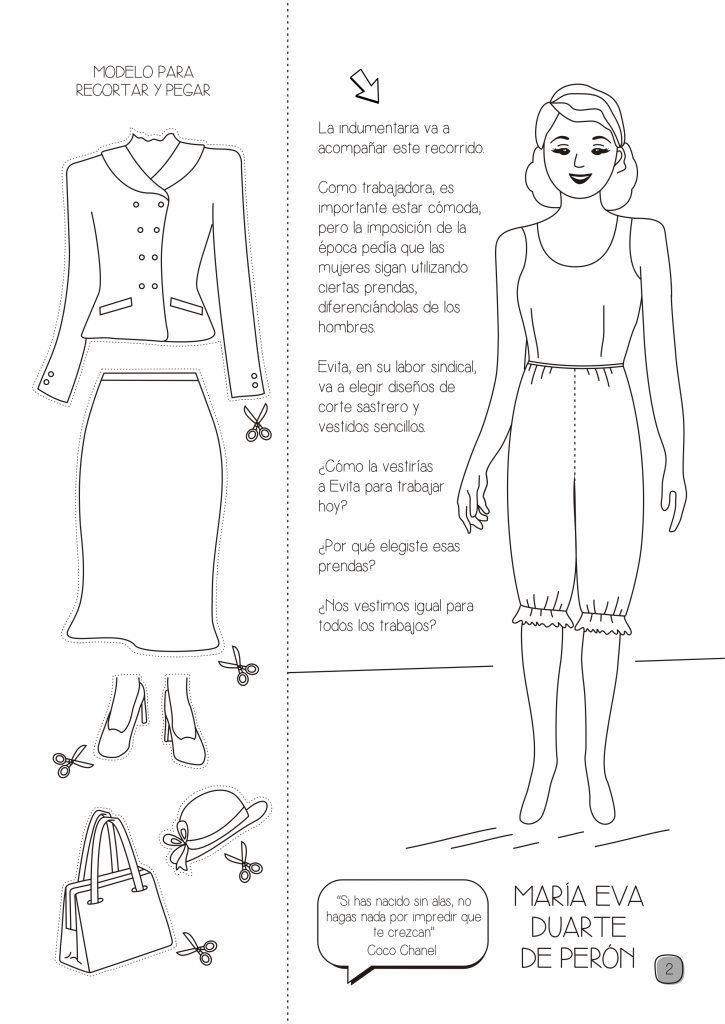 MODELO PARA
RECORTAR Y PEGAR

La indumentaria va a acompañar este recorrido.

Como trabajadora, es importante estar cómoda, pero la imposición de la época pedía que las mujeres sigan utilizando ciertas prendas, diferenciándolas de los hombres.

Evita, en su labor sindical, va a elegir diseños de corte sastrero y vestidos sencillos.

¿Cómo la vestirías a Evita para trabajar hoy?

¿Por qué elegiste esas prendas?

¿Nos vestimos igual para todos los trabajos?

"Si has nacido sin alas, no hagas nada por impredir que te crezcan"
Coco Chanel

MARÍA EVA
DUARTE
DE PERÓN

2